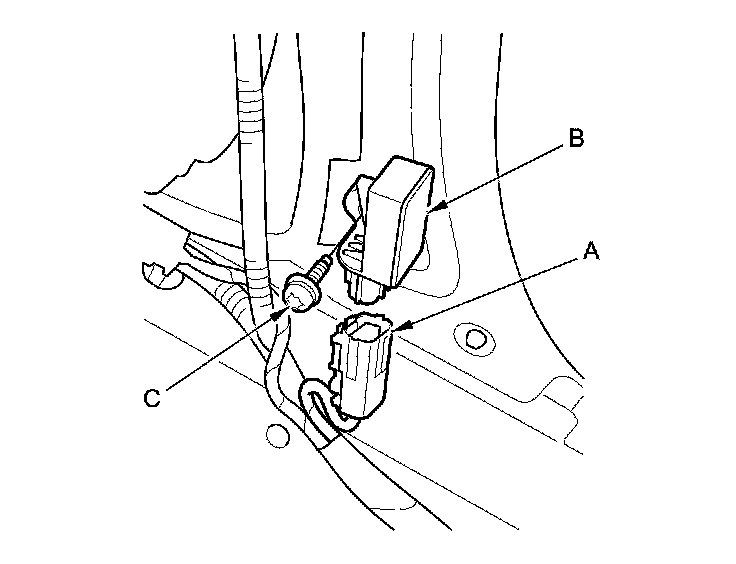 B

A

C