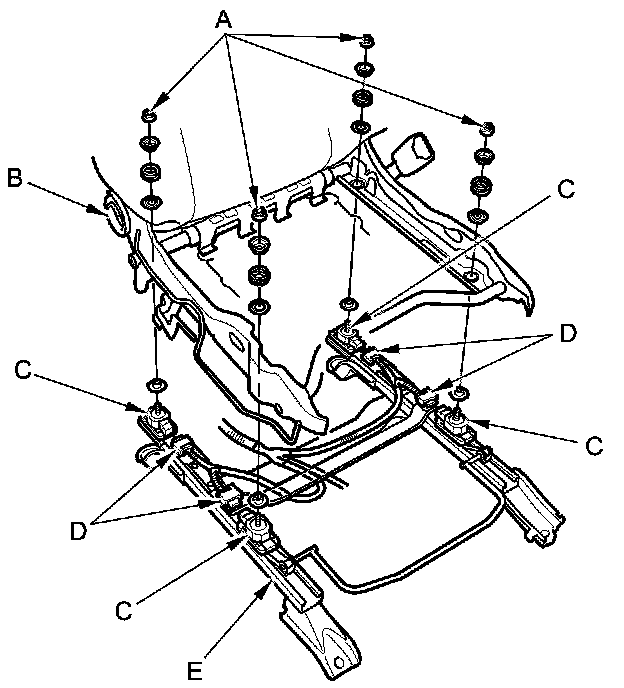 A
B
C
D
C
C
D
C
E