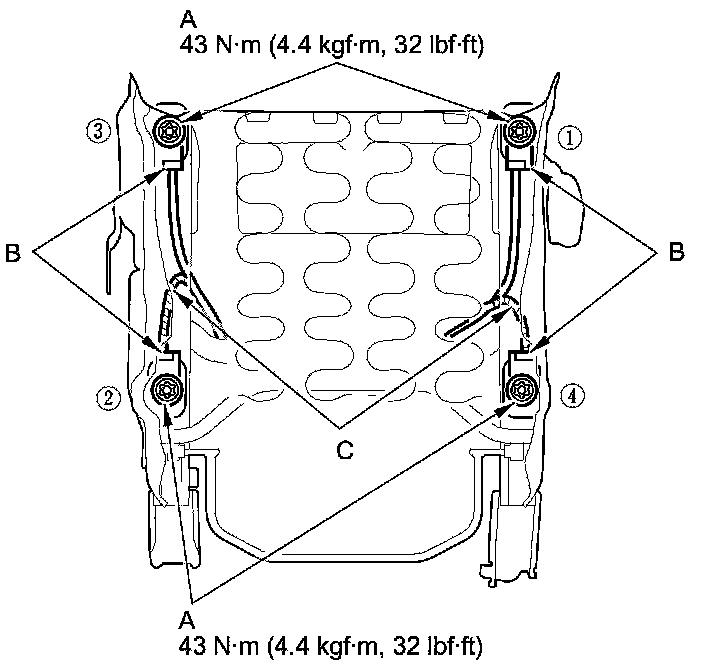 A
43 N·m (4.4 kgf·m, 32 lbf·ft)

③

①

B

B

②

④

C

A
43 N·m (4.4 kgf·m, 32 lbf·ft)