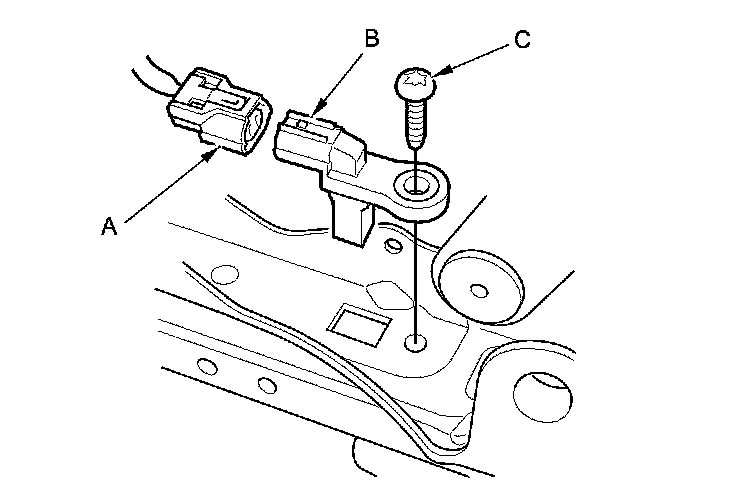 B
C
A