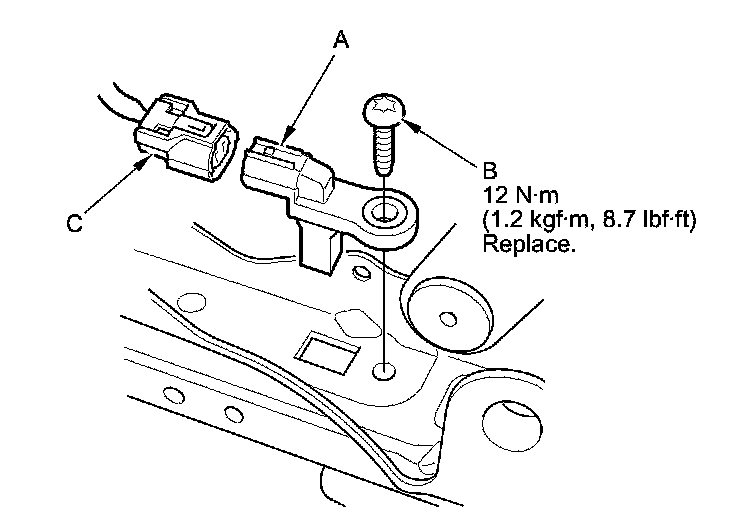 A

B
12 N·m
(1.2 kgf·m, 8.7 lbf·ft)
Replace.

C