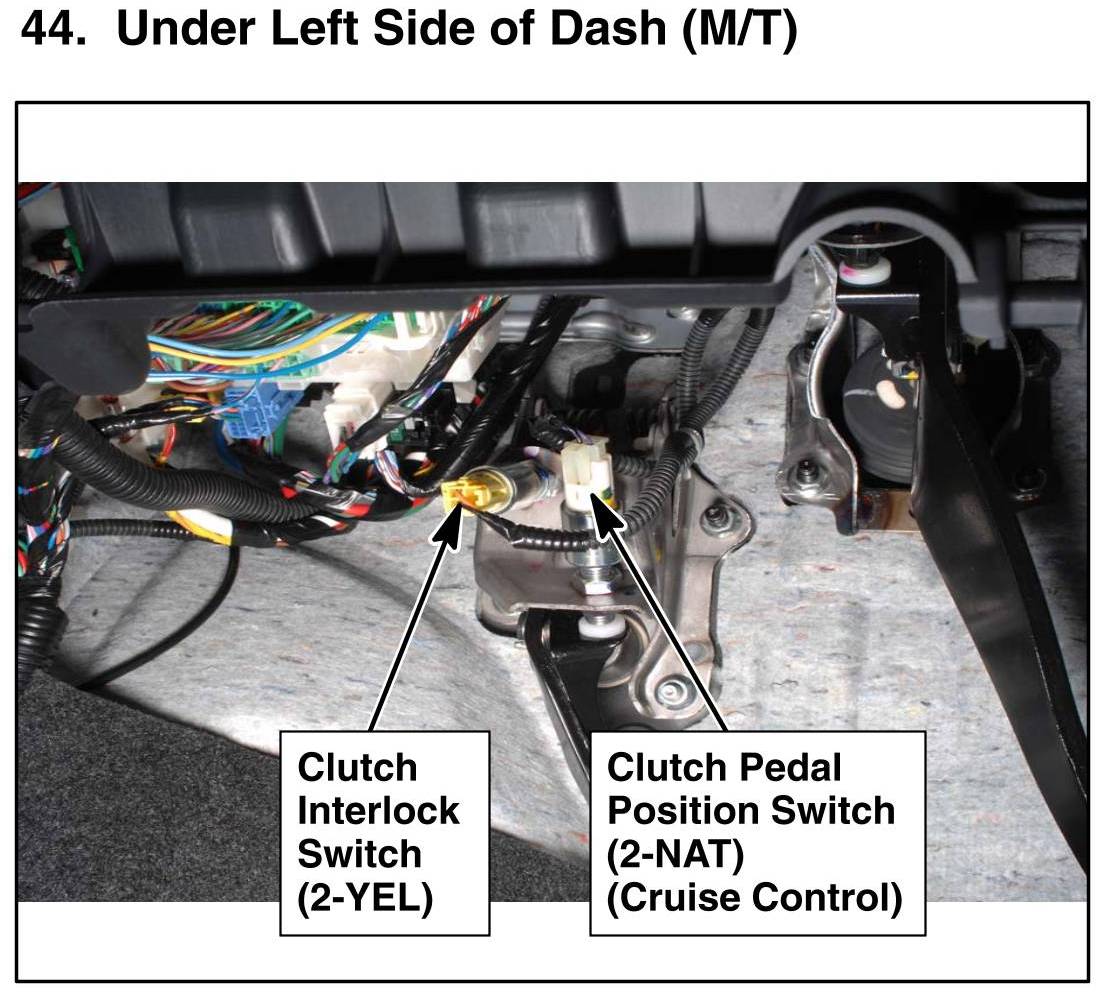 44. Under Left Side of Dash (M/T)

Clutch Interlock Switch (2-YEL)

Clutch Pedal Position Switch (2-NAT) (Cruise Control)