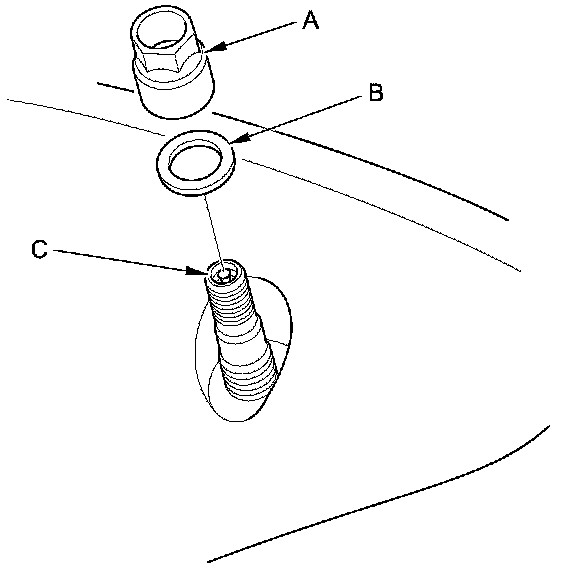 A
B
C