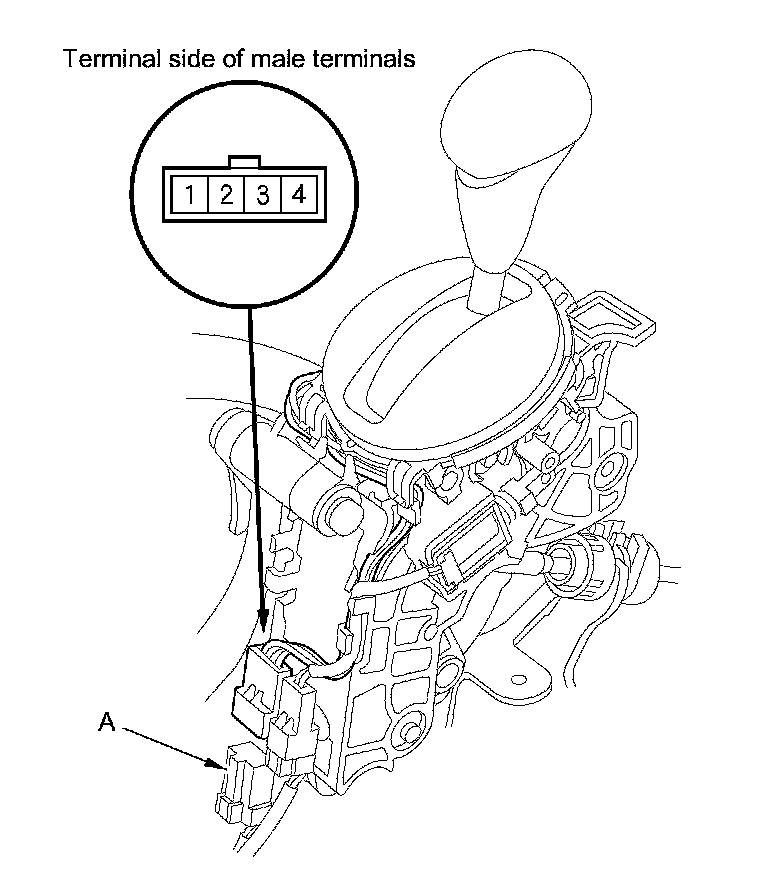 Terminal side of male terminals

1 2 3 4

A