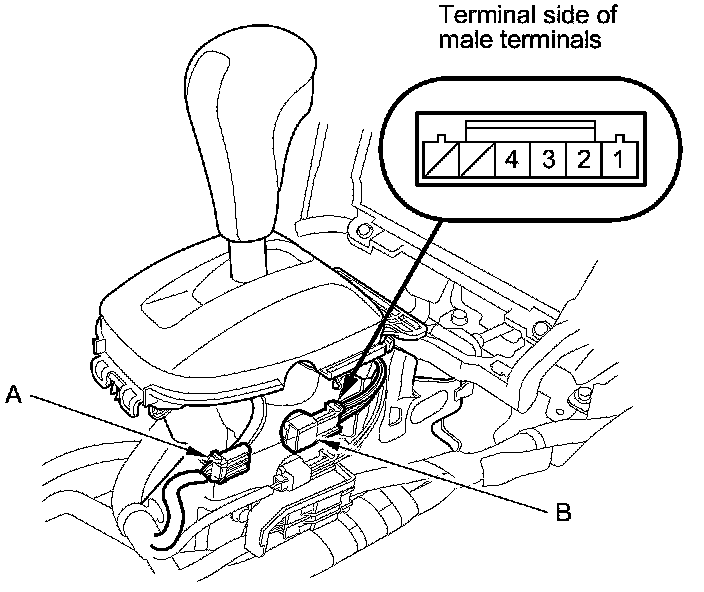 Terminal side of male terminals

4 3 2 1

A

B