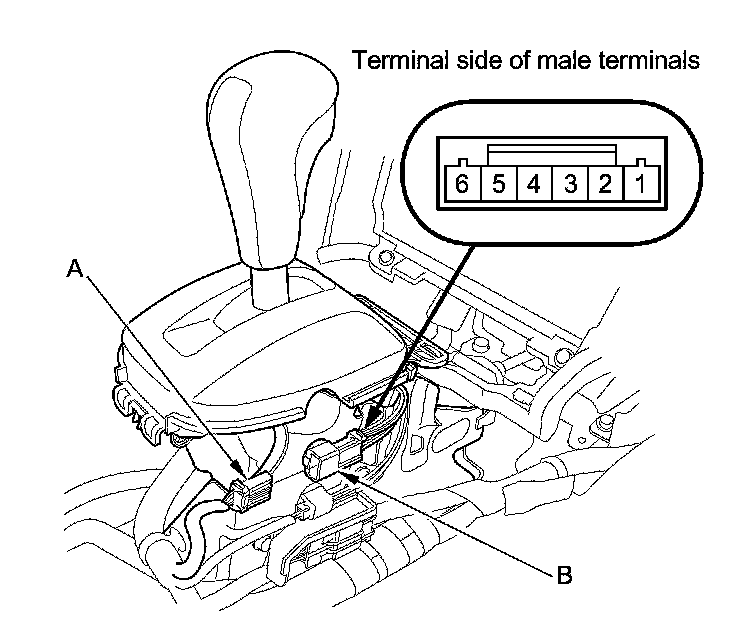 Terminal side of male terminals

6 5 4 3 2 1

A

B