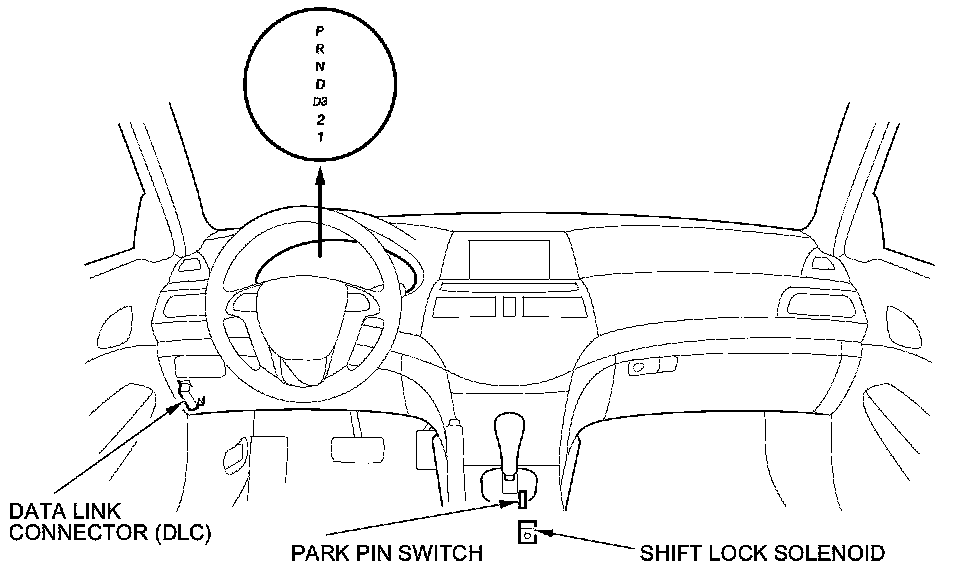 P
R
N
D
D3
2
1

DATA LINK CONNECTOR (DLC)

PARK PIN SWITCH

SHIFT LOCK SOLENOID