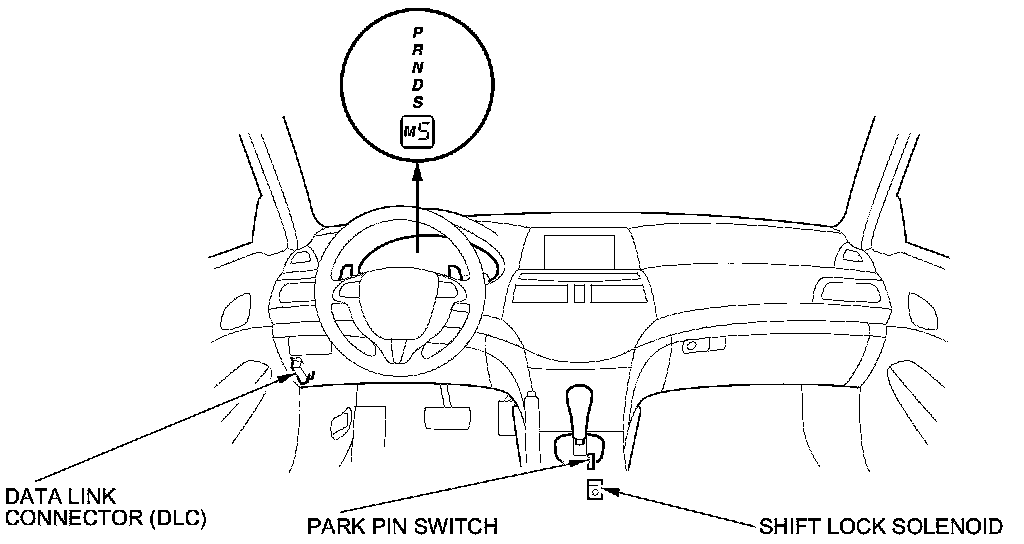 P
R
N
D
S
M5

DATA LINK CONNECTOR (DLC)

PARK PIN SWITCH

SHIFT LOCK SOLENOID