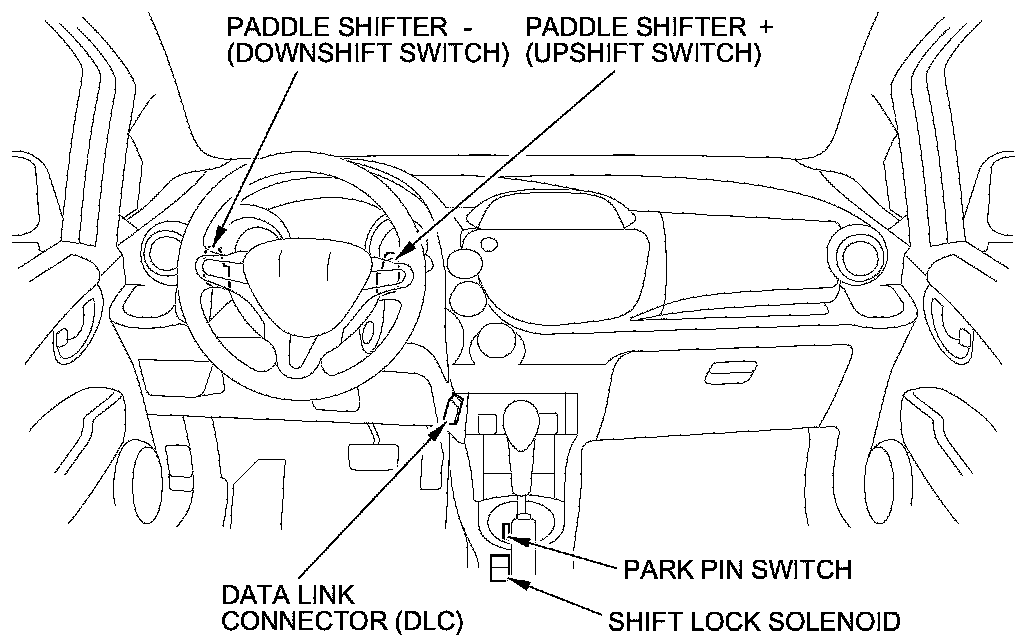 PADDLE SHIFTER -
(DOWNSHIFT SWITCH)

PADDLE SHIFTER +
(UPSHIFT SWITCH)

DATA LINK
CONNECTOR (DLC)

PARK PIN SWITCH

SHIFT LOCK SOLENOID