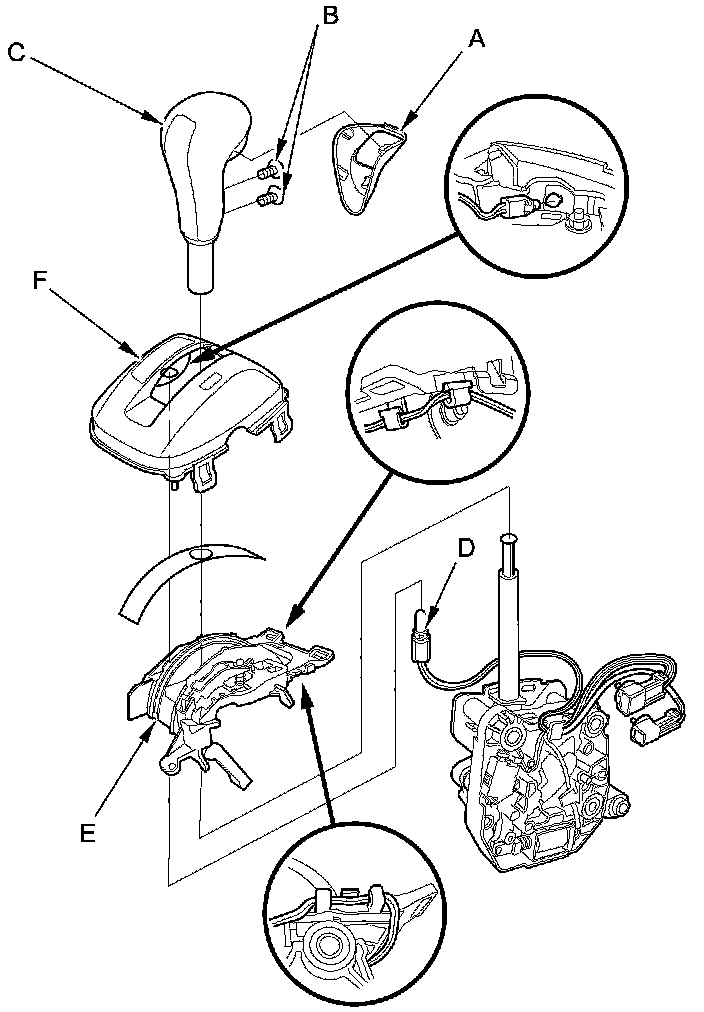 C
B
A
F
D
E