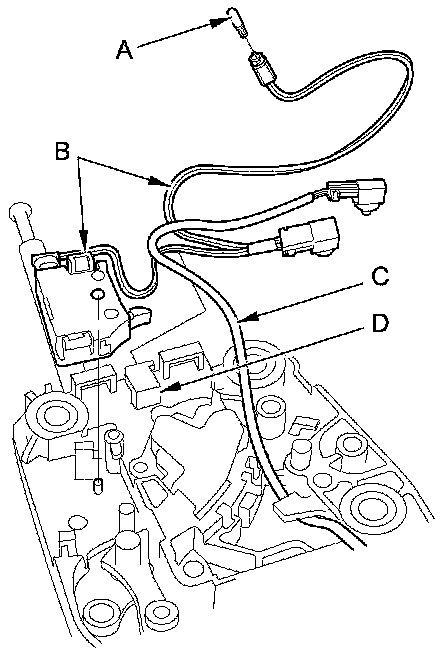 A
B
C
D