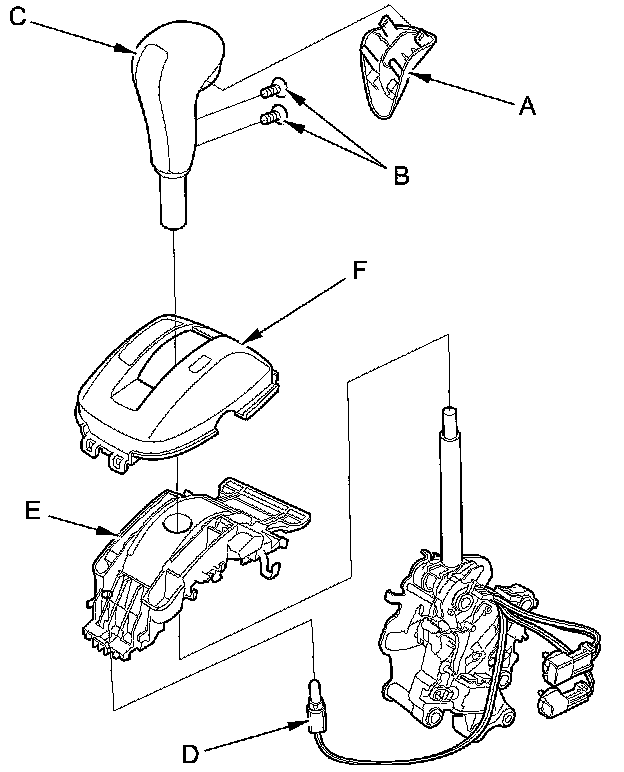 C

A

B

F

E

D