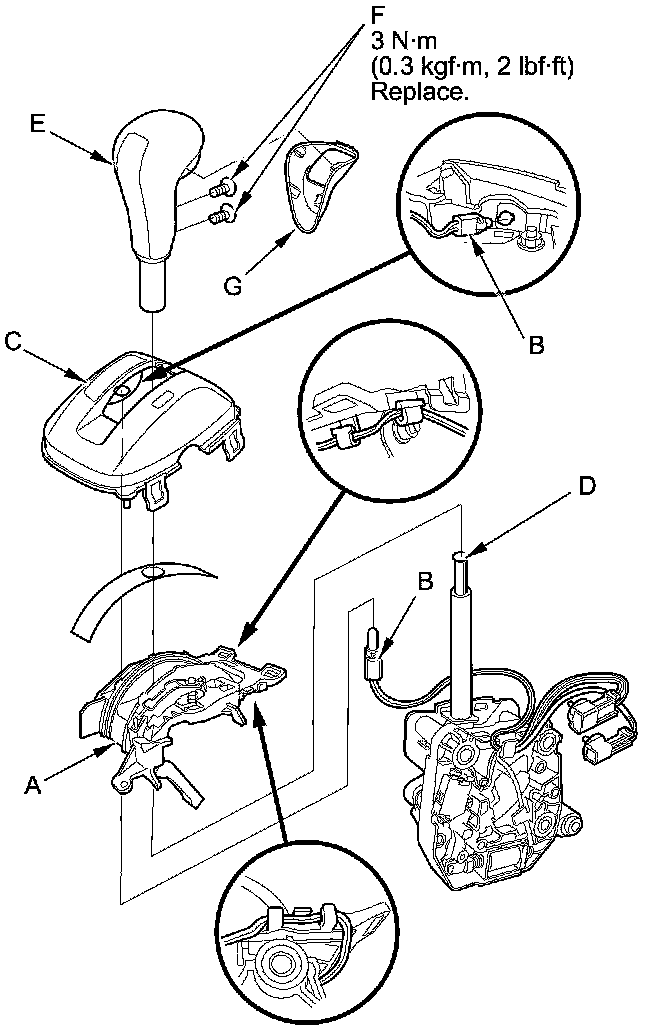 F
3 N·m
(0.3 kgf·m, 2 lbf·ft)
Replace.

E

G

B

C

D

B

A