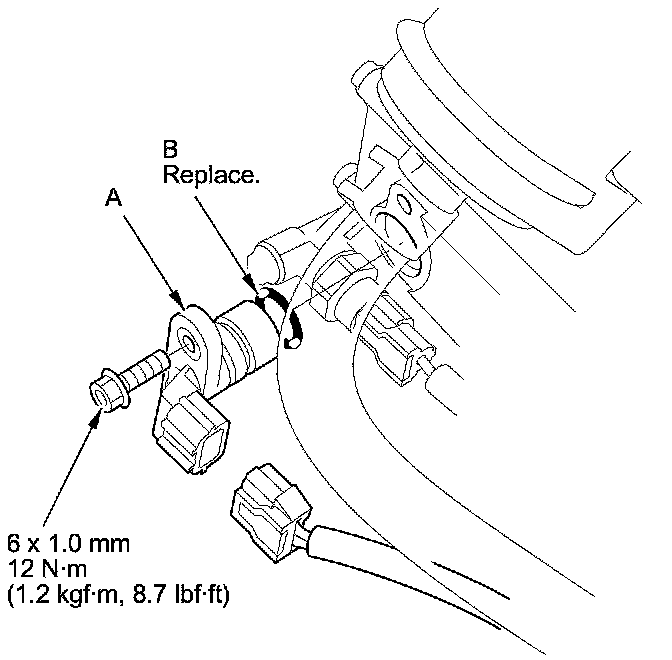 B
Replace.

A

6 x 1.0 mm
12 N·m
(1.2 kgf·m, 8.7 lbf·ft)