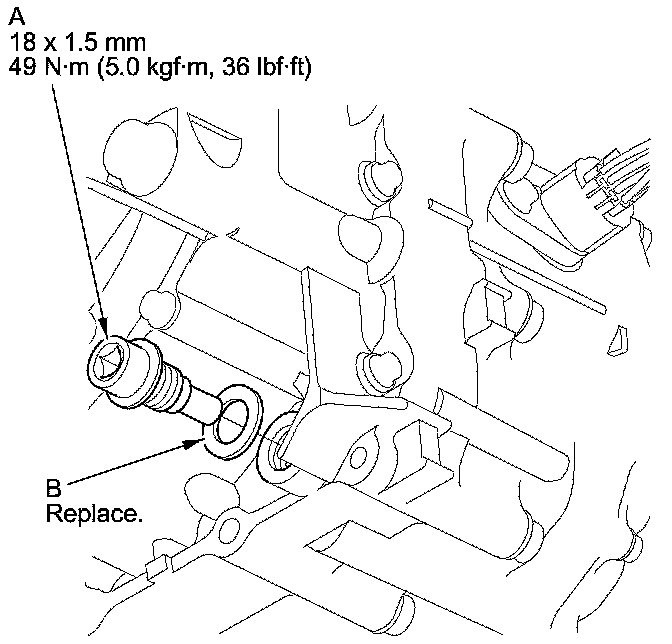 A
18 x 1.5 mm
49 N·m (5.0 kgf·m, 36 lbf·ft)

B
Replace.