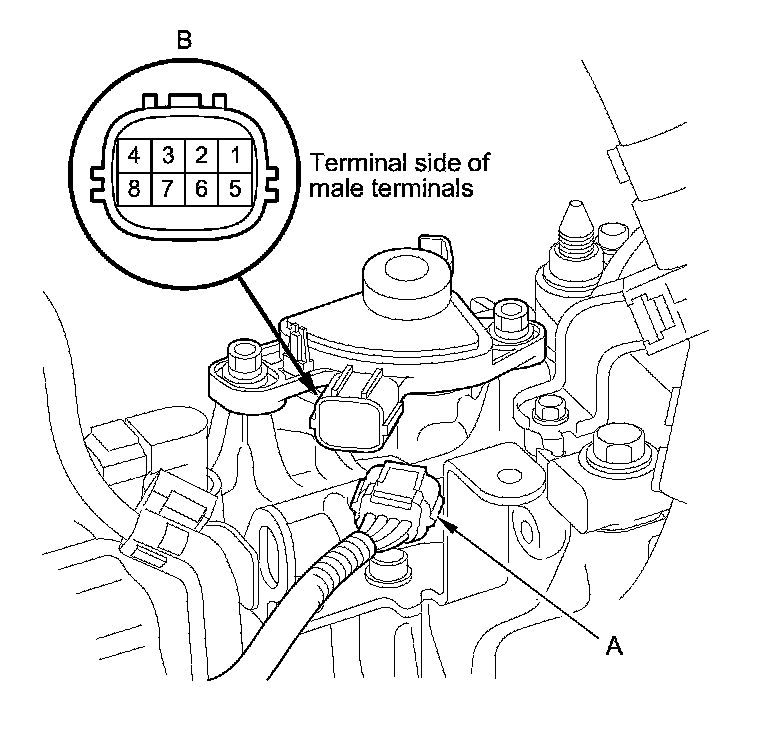 B

| 4 | 3 | 2 | 1 |
|---|---|---|---|
| 8 | 7 | 6 | 5 |

Terminal side of male terminals

A