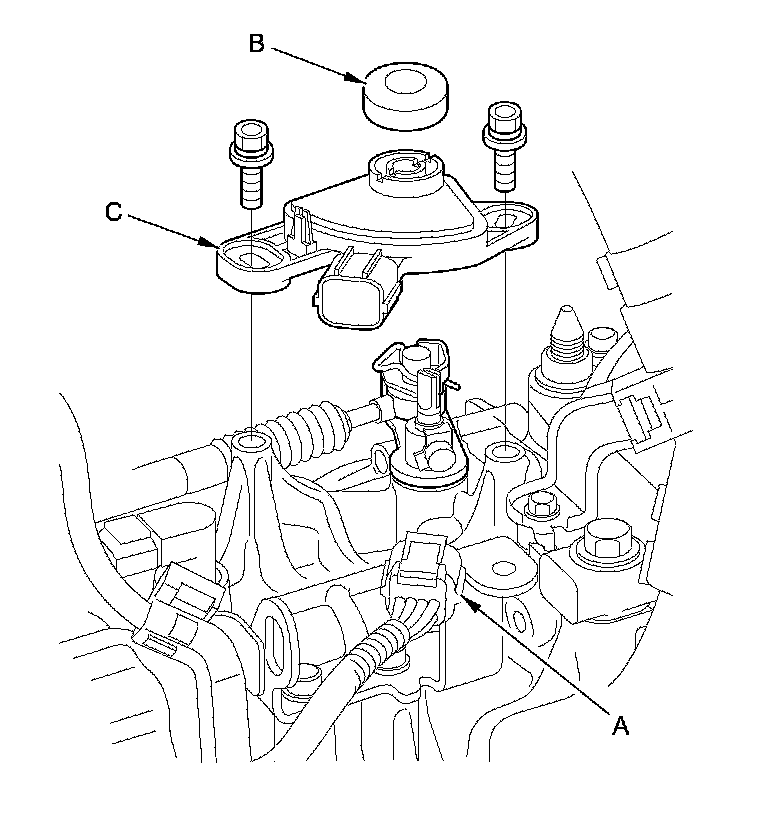 B
C
A