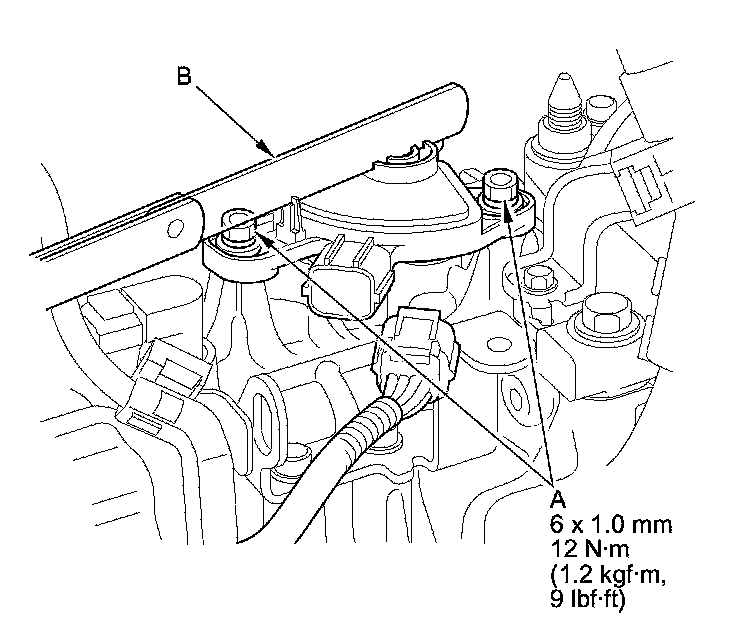 B

A
6 x 1.0 mm
12 N·m
(1.2 kgf·m,
9 lbf·ft)