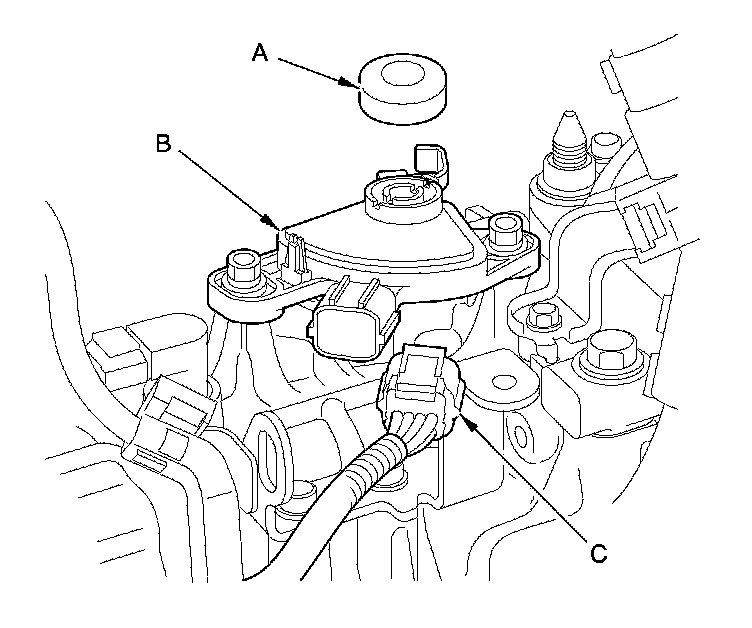 A
B
C