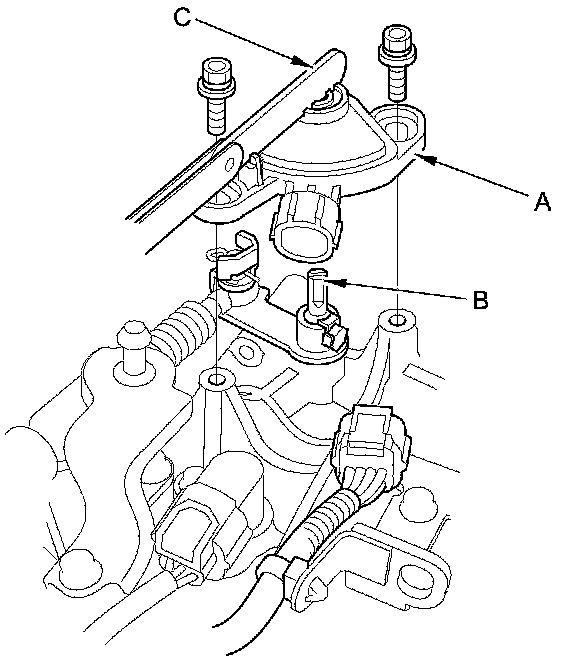 C
A
B