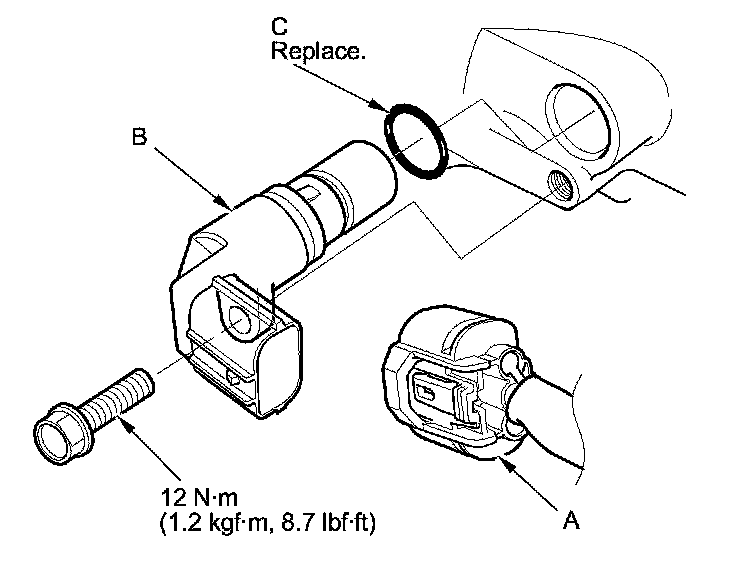 C
Replace.

B

12 N·m
(1.2 kgf·m, 8.7 lbf·ft)

A