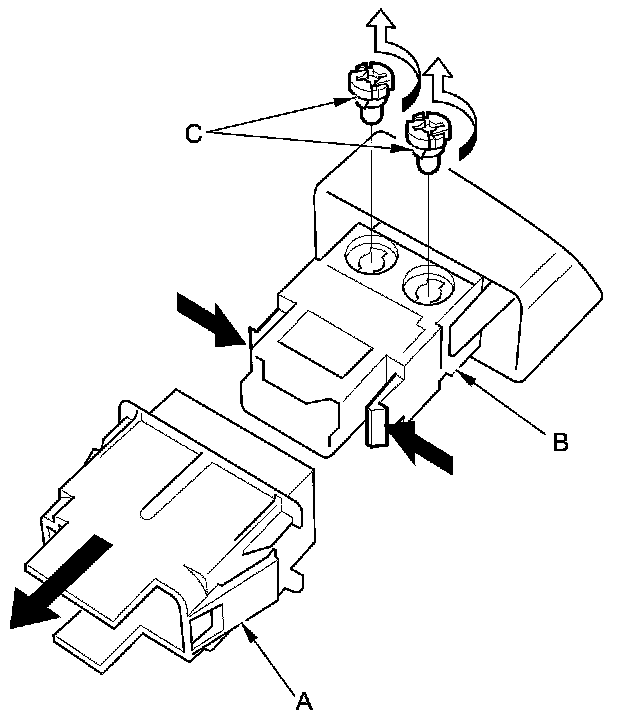 C

B

A