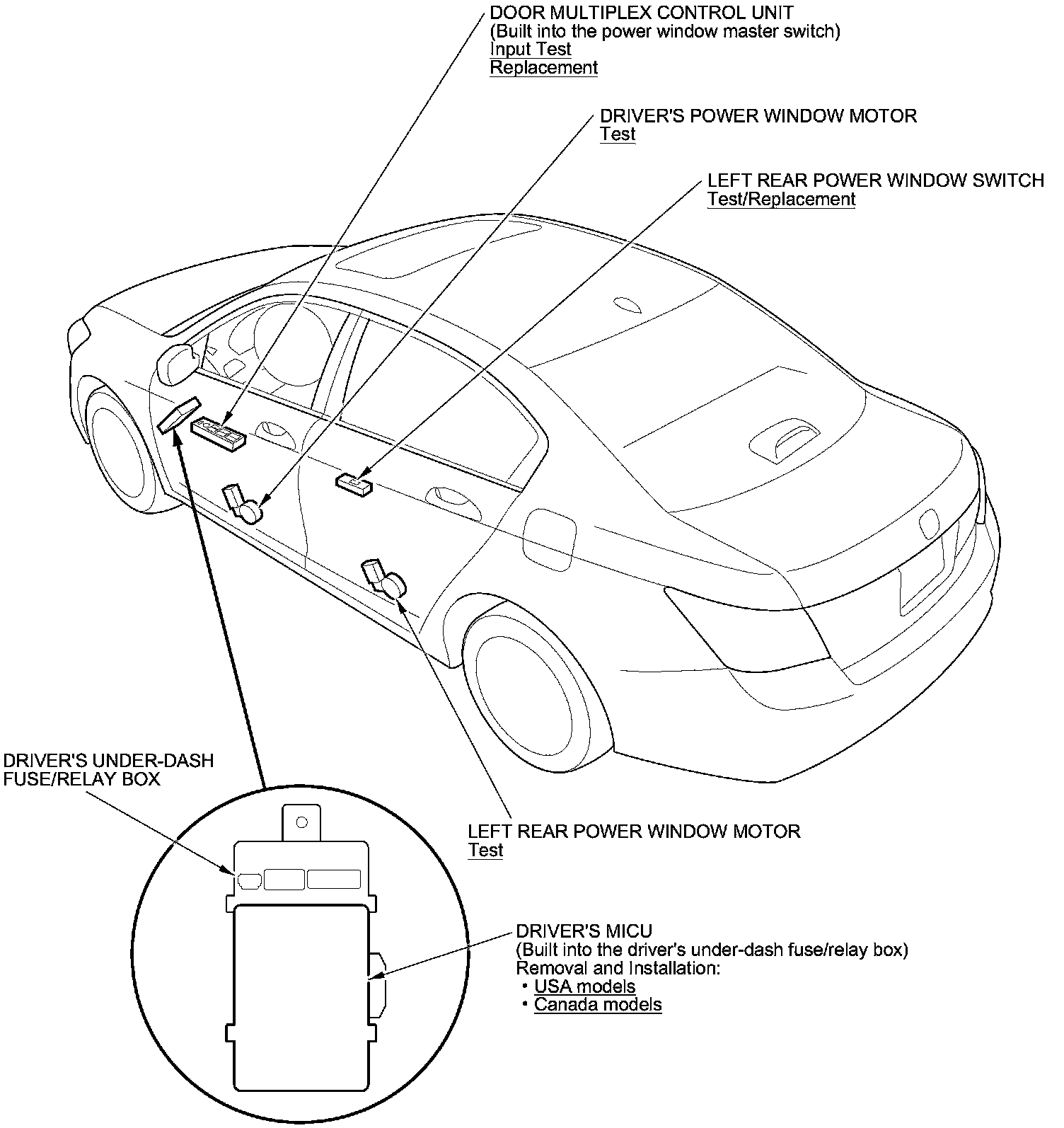 DOOR MULTIPLEX CONTROL UNIT
(Built into the power window master switch)
Input Test
Replacement

DRIVER'S POWER WINDOW MOTOR
Test

LEFT REAR POWER WINDOW SWITCH
Test/Replacement

DRIVER'S UNDER-DASH FUSE/RELAY BOX

LEFT REAR POWER WINDOW MOTOR
Test

DRIVER'S MICU
(Built into the driver's under-dash fuse/relay box)
Removal and Installation:
• USA models
• Canada models