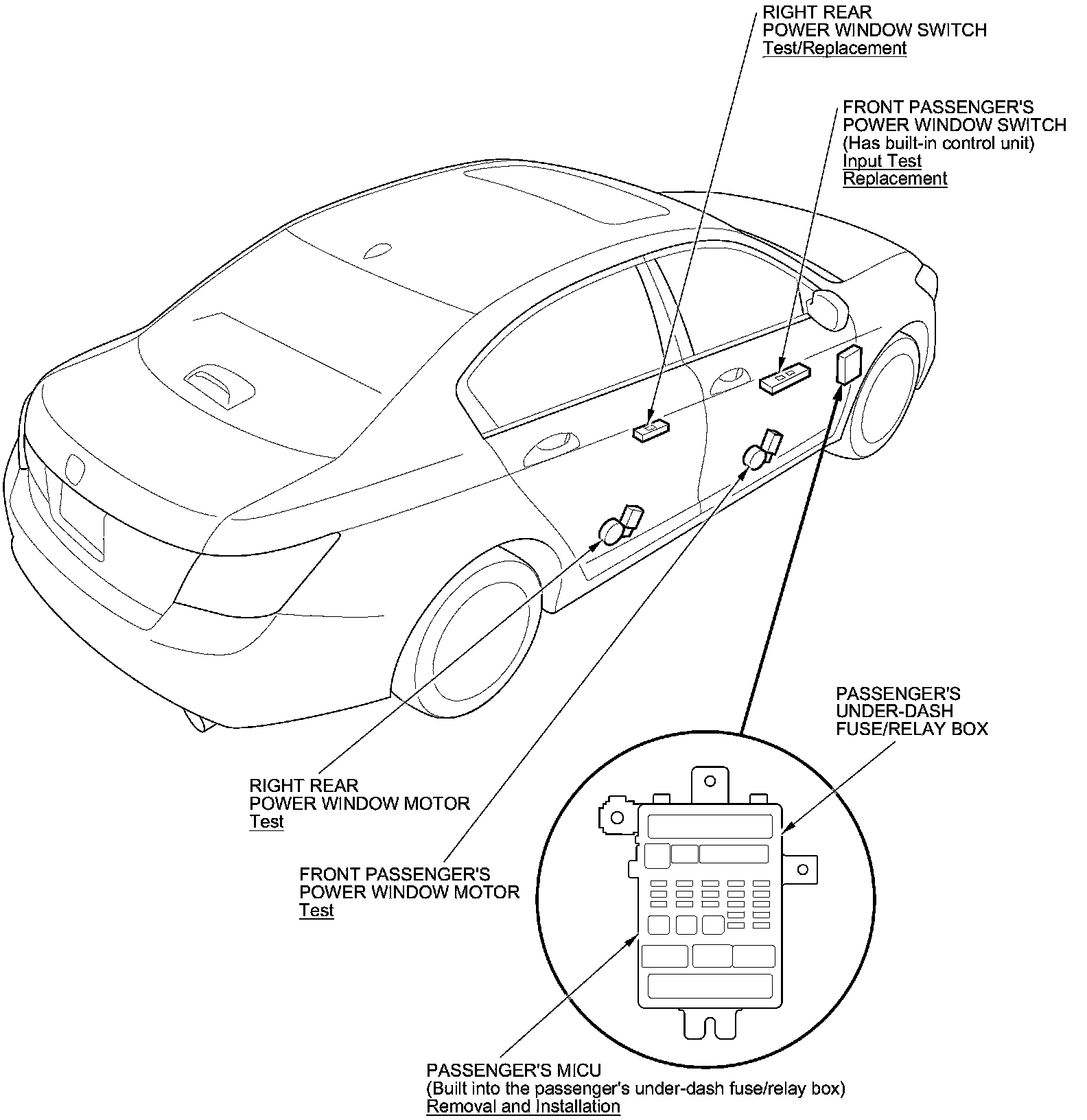 RIGHT REAR
POWER WINDOW SWITCH
Test/Replacement

FRONT PASSENGER'S
POWER WINDOW SWITCH
(Has built-in control unit)
Input Test
Replacement

PASSENGER'S
UNDER-DASH
FUSE/RELAY BOX

RIGHT REAR
POWER WINDOW MOTOR
Test

FRONT PASSENGER'S
POWER WINDOW MOTOR
Test

PASSENGER'S MICU
(Built into the passenger's under-dash fuse/relay box)
Removal and Installation