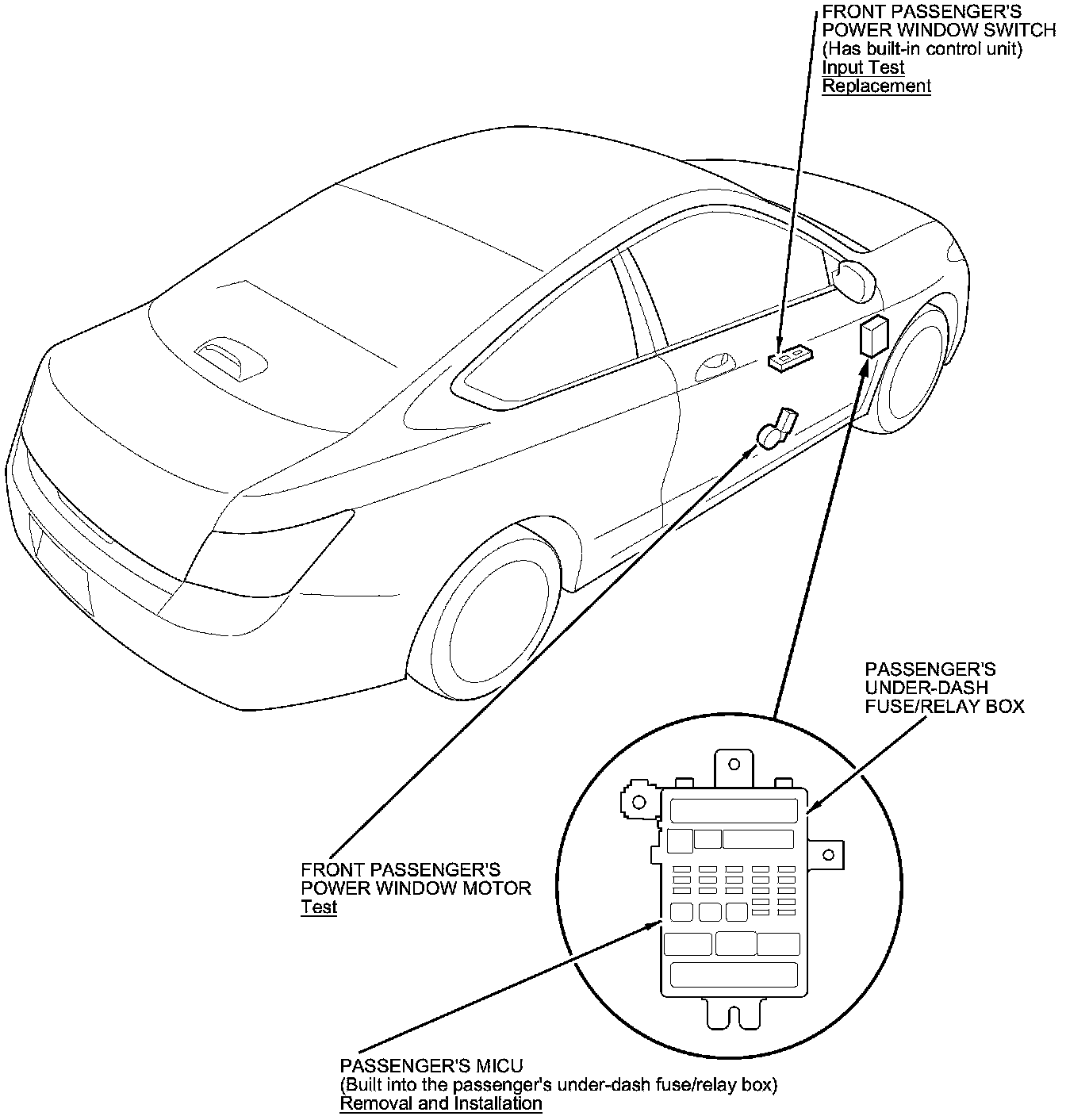 FRONT PASSENGER'S
POWER WINDOW SWITCH
(Has built-in control unit)
Input Test
Replacement

PASSENGER'S
UNDER-DASH
FUSE/RELAY BOX

FRONT PASSENGER'S
POWER WINDOW MOTOR
Test

PASSENGER'S MICU
(Built into the passenger's under-dash fuse/relay box)
Removal and Installation