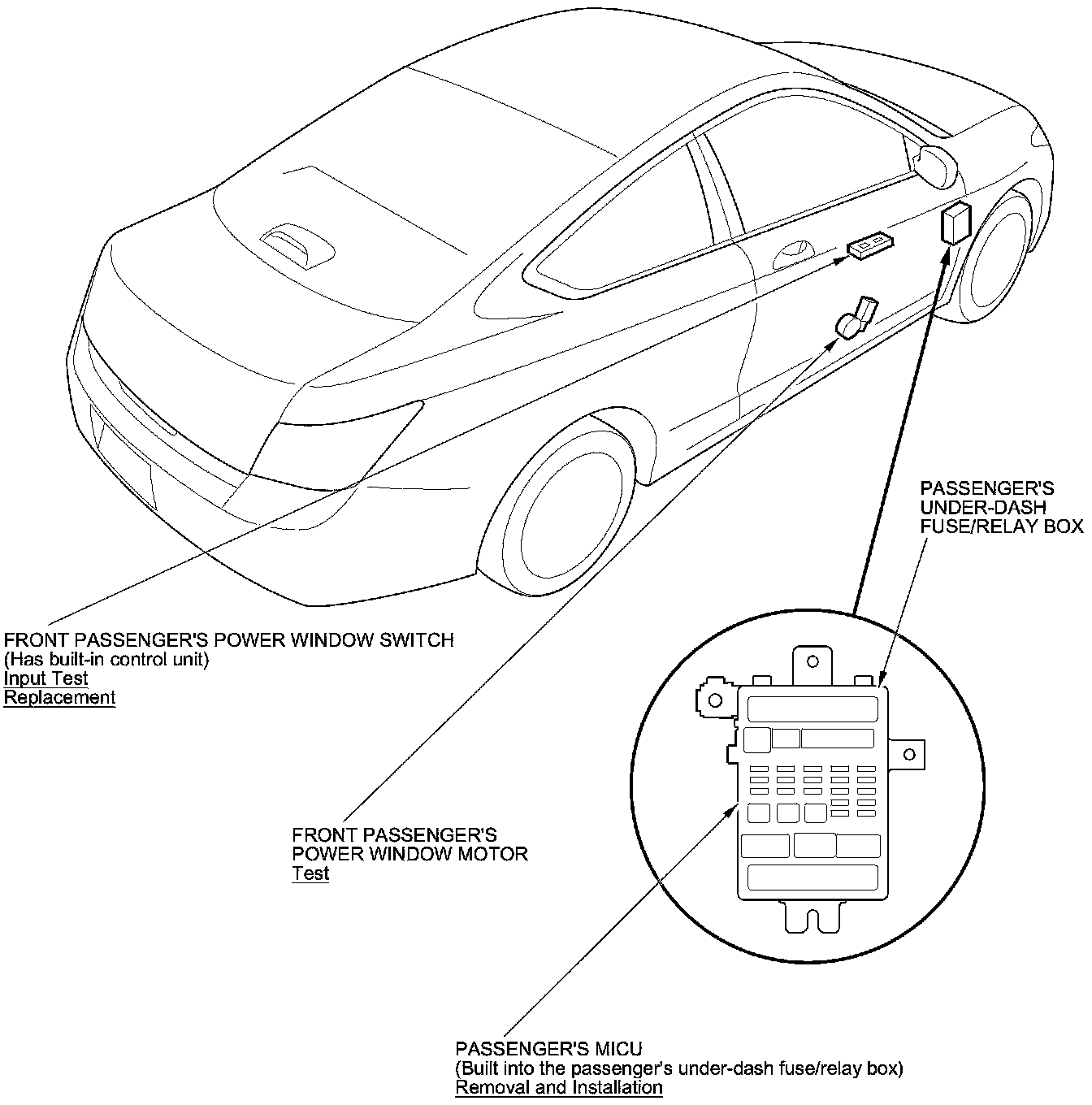 PASSENGER'S UNDER-DASH FUSE/RELAY BOX

FRONT PASSENGER'S POWER WINDOW SWITCH
(Has built-in control unit)
Input Test
Replacement

FRONT PASSENGER'S POWER WINDOW MOTOR
Test

PASSENGER'S MICU
(Built into the passenger's under-dash fuse/relay box)
Removal and Installation