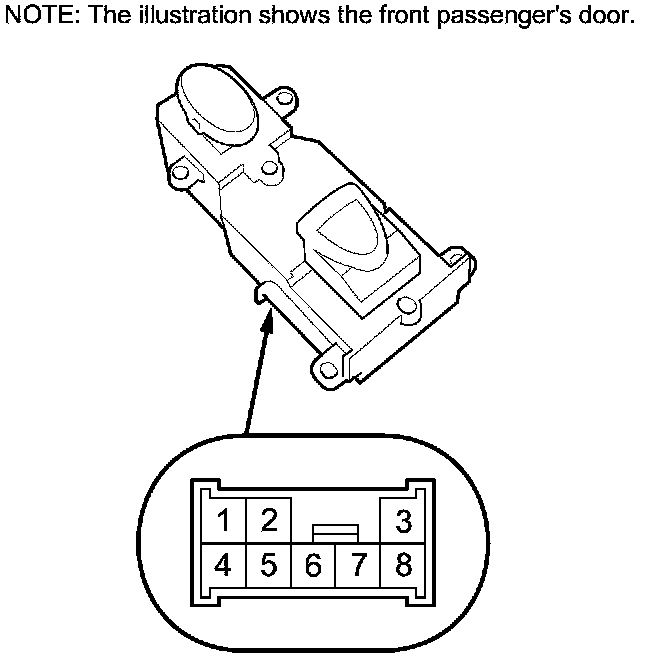 NOTE: The illustration shows the front passenger's door.

1 2 3
4 5 6 7 8