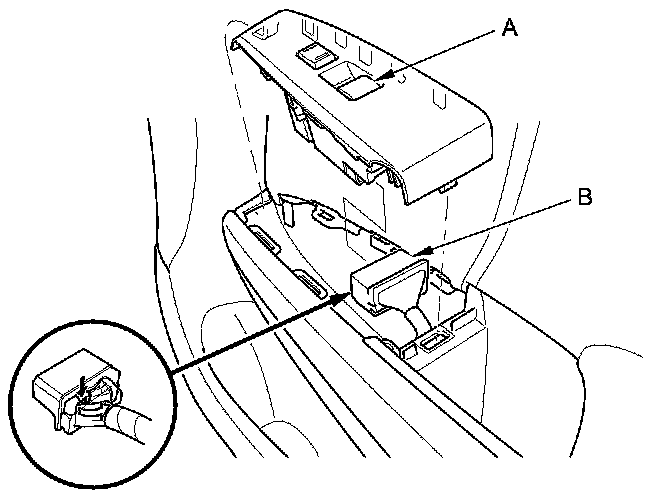 A

B