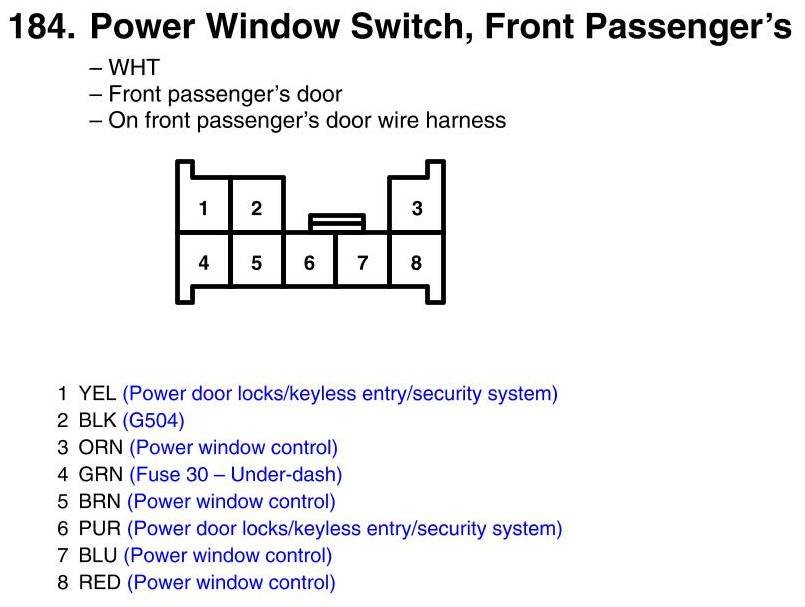 184. Power Window Switch, Front Passenger's

– WHT
– Front passenger's door
– On front passenger's door wire harness

1
2
3
4
5
6
7
8

1 YEL (Power door locks/keyless entry/security system)
2 BLK (G504)
3 ORN (Power window control)
4 GRN (Fuse 30 – Under-dash)
5 BRN (Power window control)
6 PUR (Power door locks/keyless entry/security system)
7 BLU (Power window control)
8 RED (Power window control)