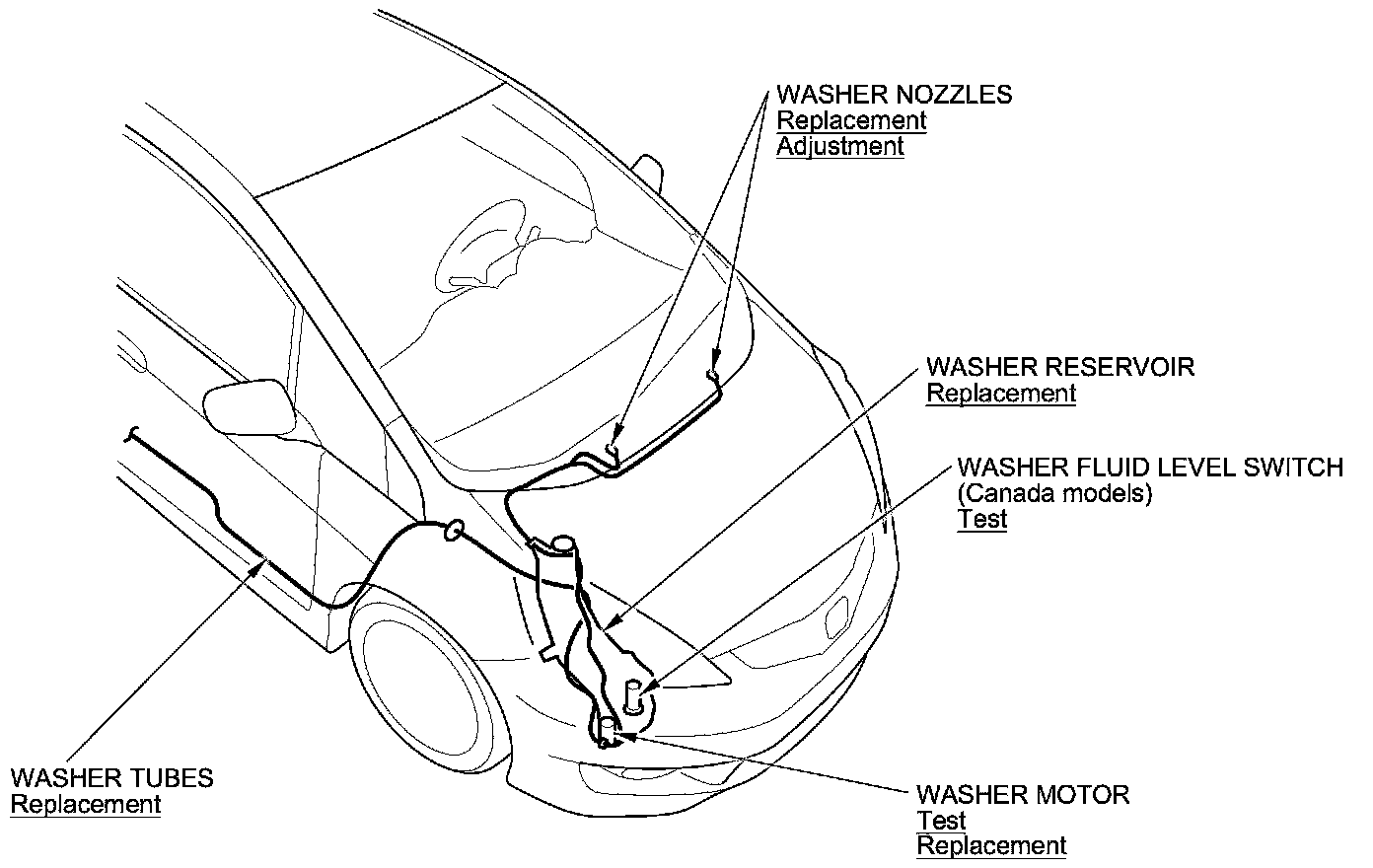 WASHER NOZZLES
Replacement
Adjustment

WASHER RESERVOIR
Replacement

WASHER FLUID LEVEL SWITCH
(Canada models)
Test

WASHER TUBES
Replacement

WASHER MOTOR
Test
Replacement