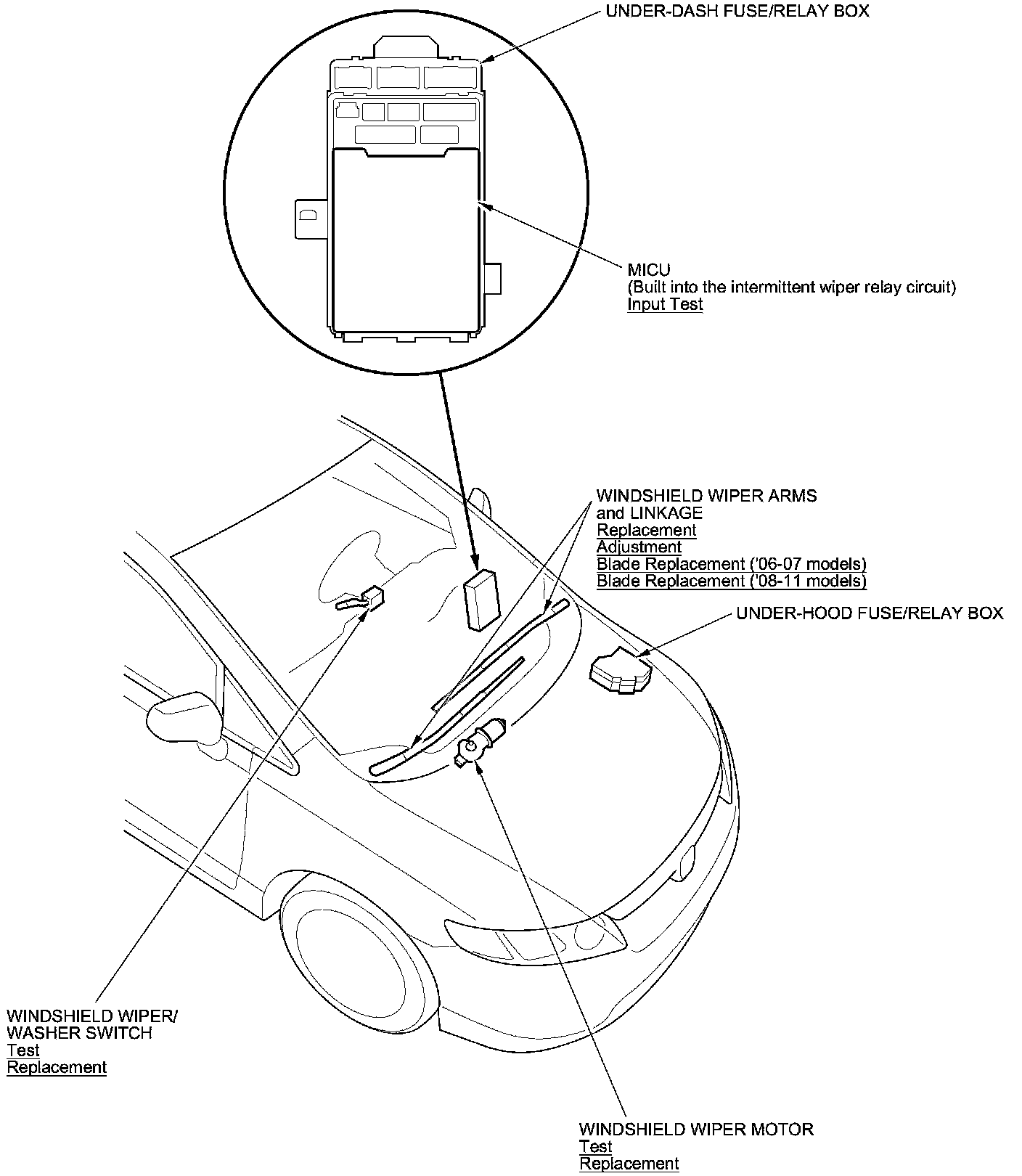 UNDER-DASH FUSE/RELAY BOX

MICU
(Built into the intermittent wiper relay circuit)
Input Test

WINDSHIELD WIPER ARMS
and LINKAGE
Replacement
Adjustment
Blade Replacement ('06-07 models)
Blade Replacement ('08-11 models)

UNDER-HOOD FUSE/RELAY BOX

WINDSHIELD WIPER/
WASHER SWITCH
Test
Replacement

WINDSHIELD WIPER MOTOR
Test
Replacement