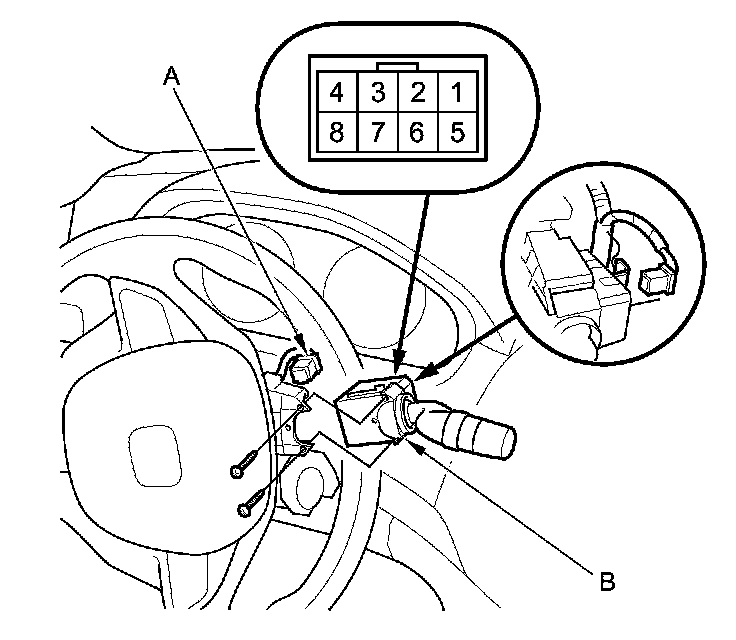 A

| 4 | 3 | 2 | 1 |
|---|---|---|---|
| 8 | 7 | 6 | 5 |

B