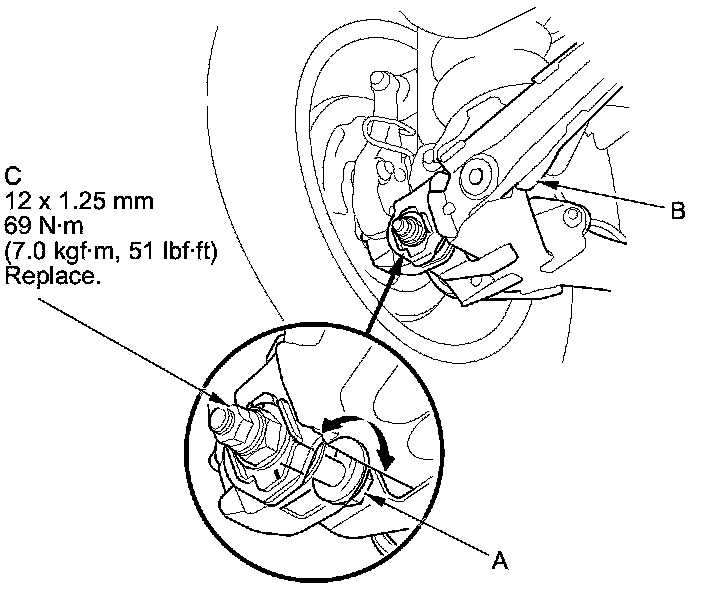 C
12 x 1.25 mm
69 N·m
(7.0 kgf·m, 51 lbf·ft)
Replace.

B

A