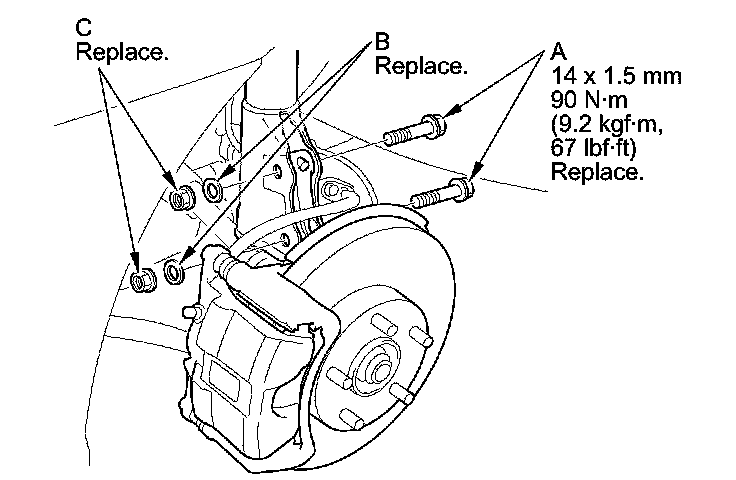 C
Replace.

B
Replace.

A
14 x 1.5 mm
90 N·m
(9.2 kgf·m,
67 lbf·ft)
Replace.