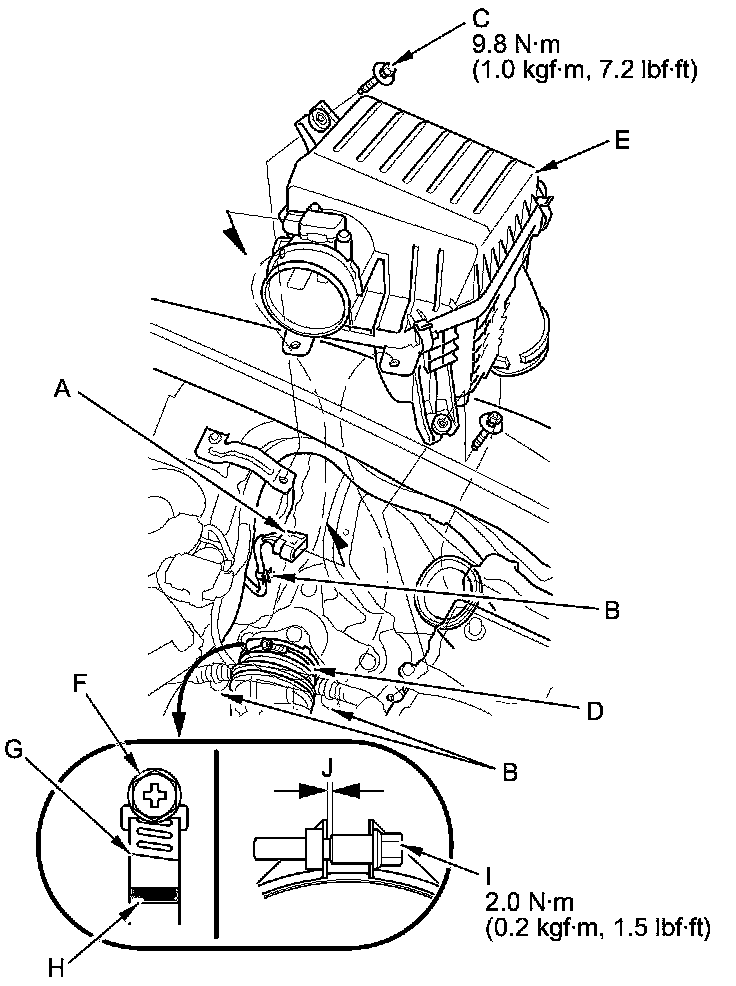 C
9.8 N·m
(1.0 kgf·m, 7.2 lbf·ft)

E

A

B

D

B

F

G

J

I
2.0 N·m
(0.2 kgf·m, 1.5 lbf·ft)

H