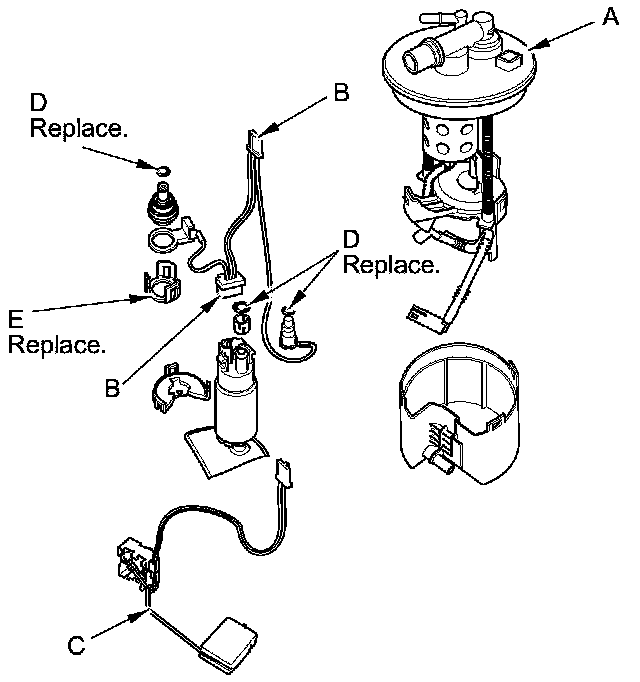 A

D
Replace.

B

D
Replace.

E
Replace.

B

C