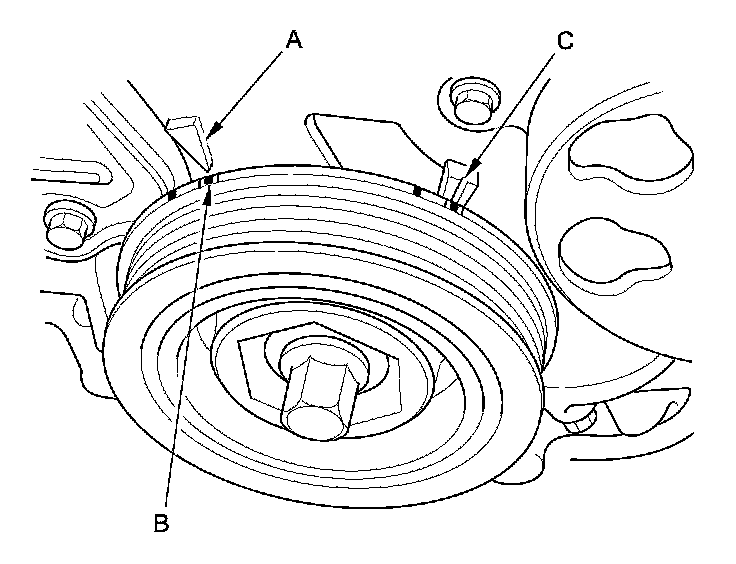 A

C

B