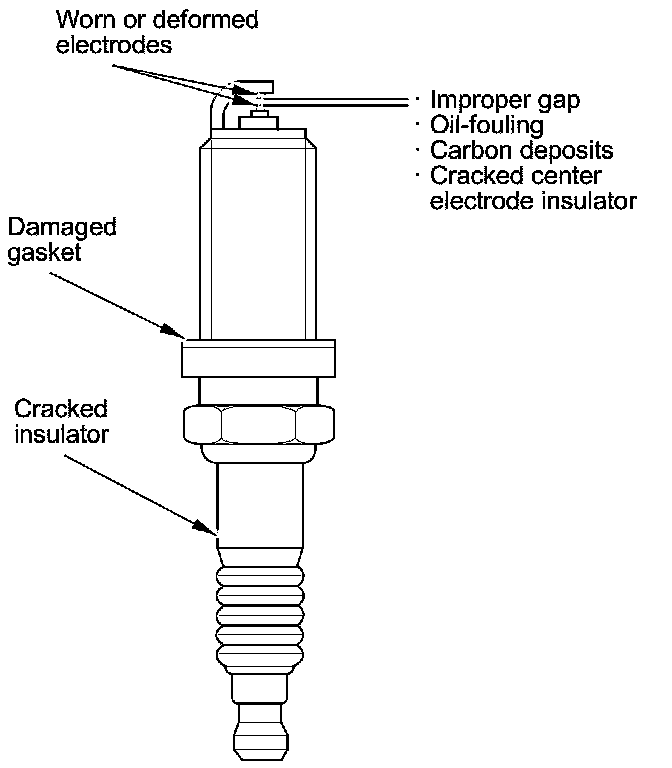 Worn or deformed electrodes

· Improper gap
· Oil-fouling
· Carbon deposits
· Cracked center electrode insulator

Damaged gasket

Cracked insulator