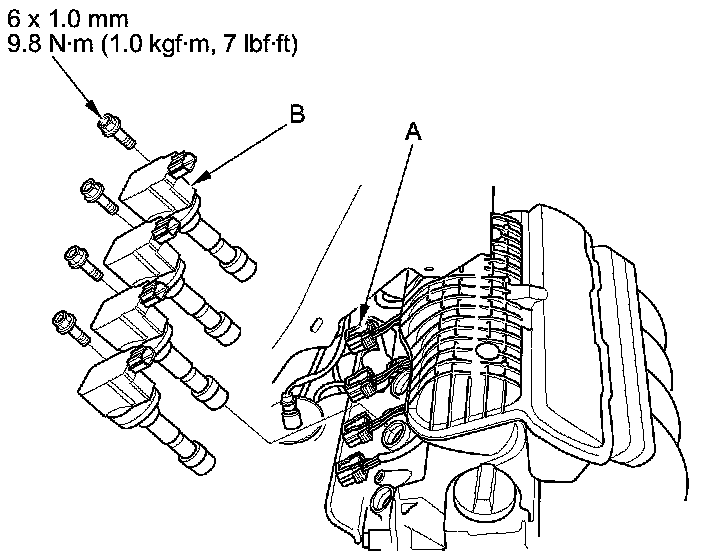 6 x 1.0 mm
9.8 N·m (1.0 kgf·m, 7 lbf·ft)

B

A