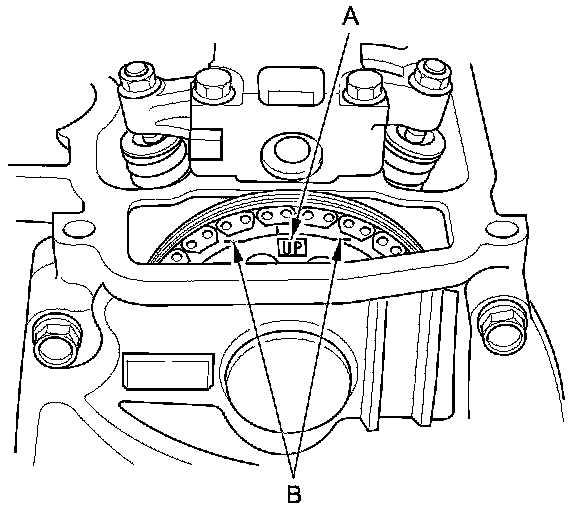 A
UP
B