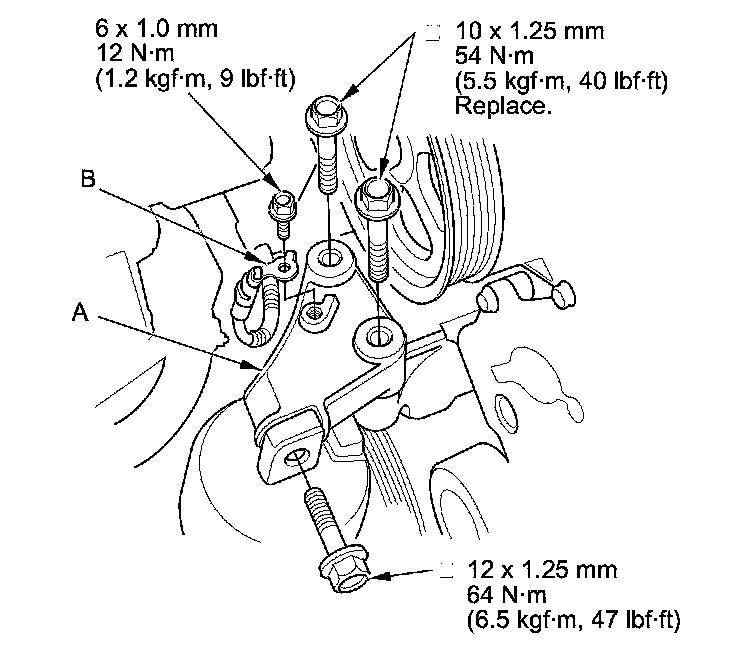 6 x 1.0 mm
12 N·m
(1.2 kgf·m, 9 lbf·ft)

10 x 1.25 mm
54 N·m
(5.5 kgf·m, 40 lbf·ft)
Replace.

B

A

12 x 1.25 mm
64 N·m
(6.5 kgf·m, 47 lbf·ft)