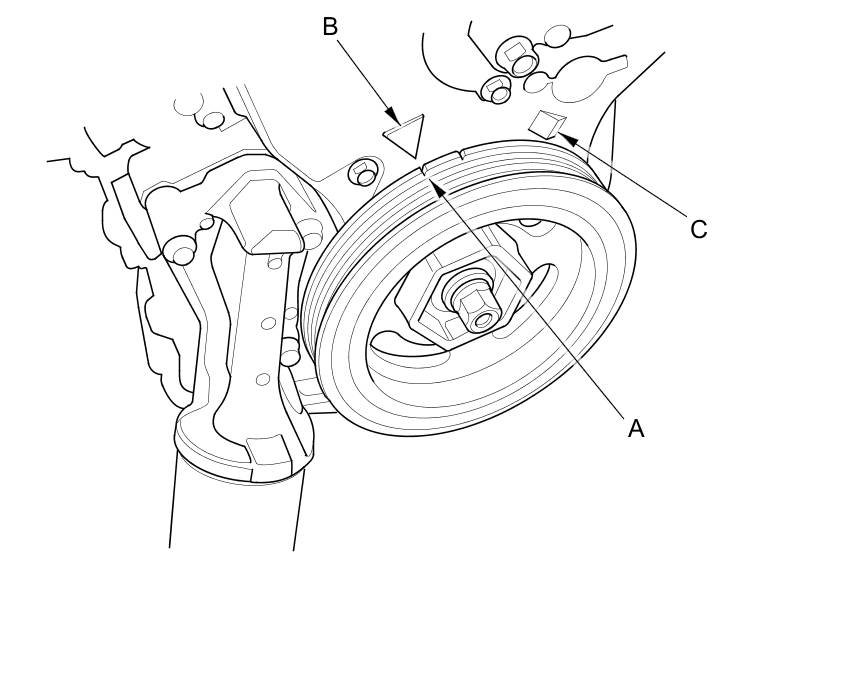 B
C
A