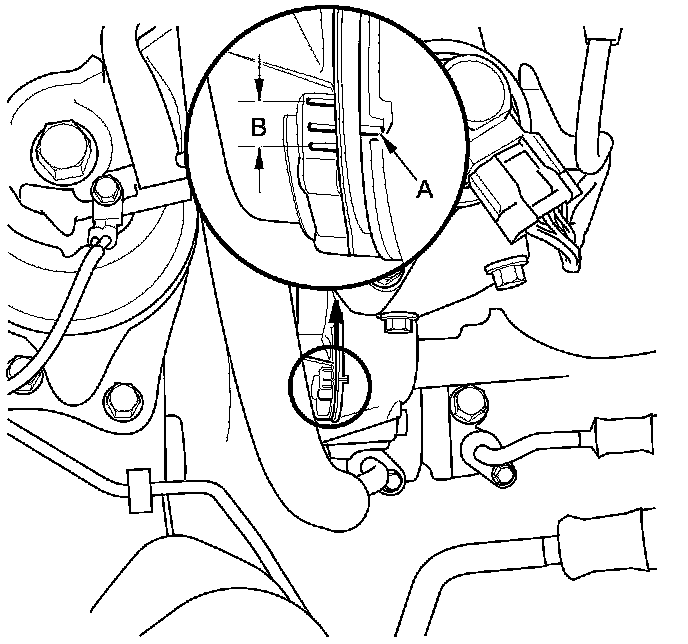 B
A