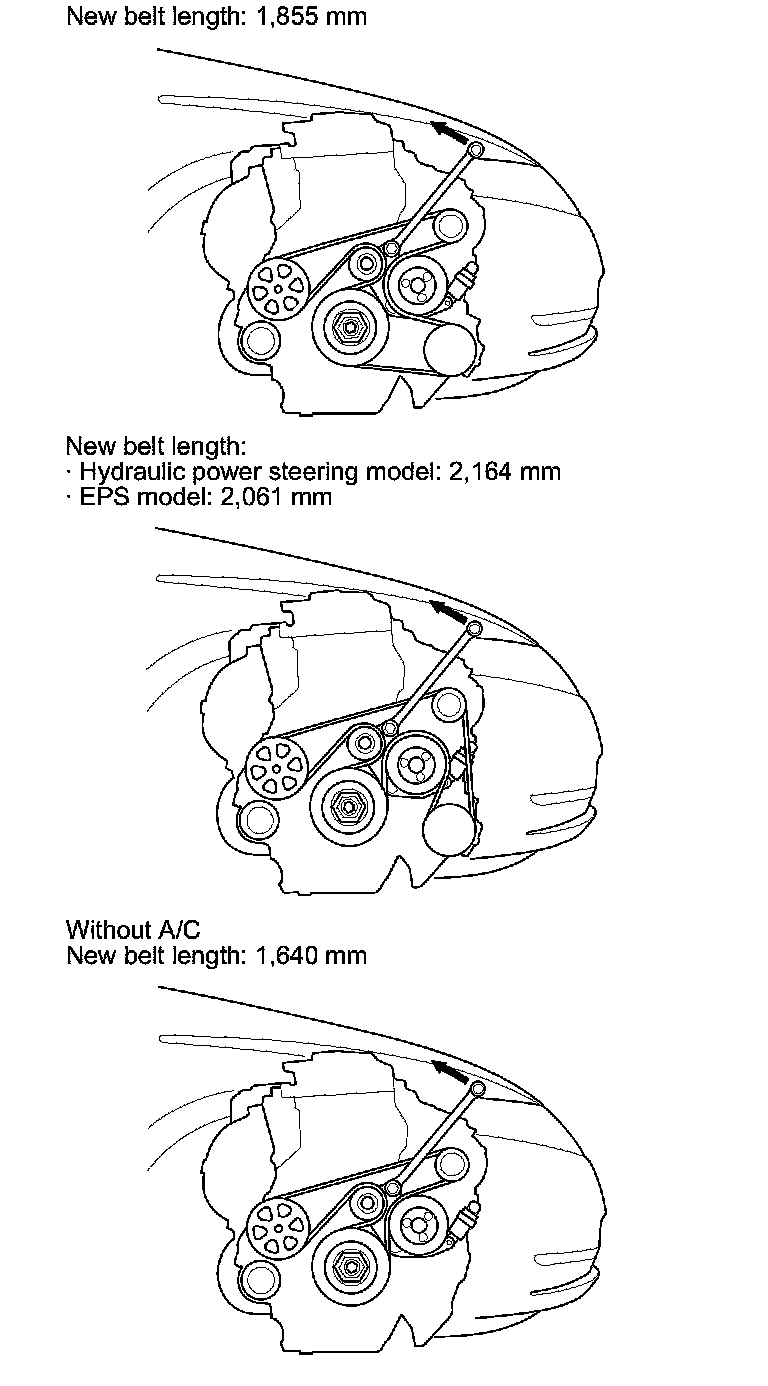 New belt length: 1,855 mm

New belt length:
· Hydraulic power steering model: 2,164 mm
· EPS model: 2,061 mm

Without A/C
New belt length: 1,640 mm