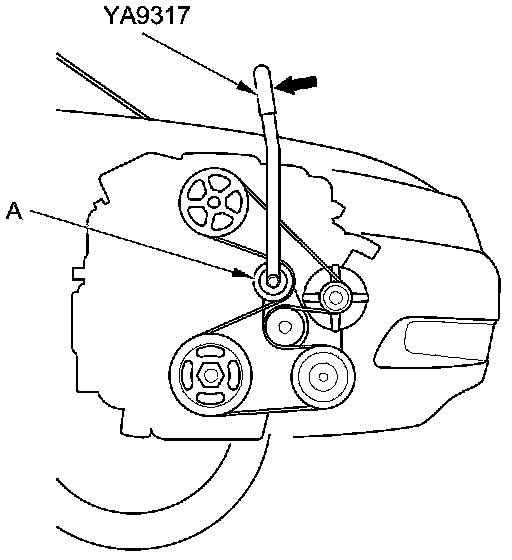 YA9317

A