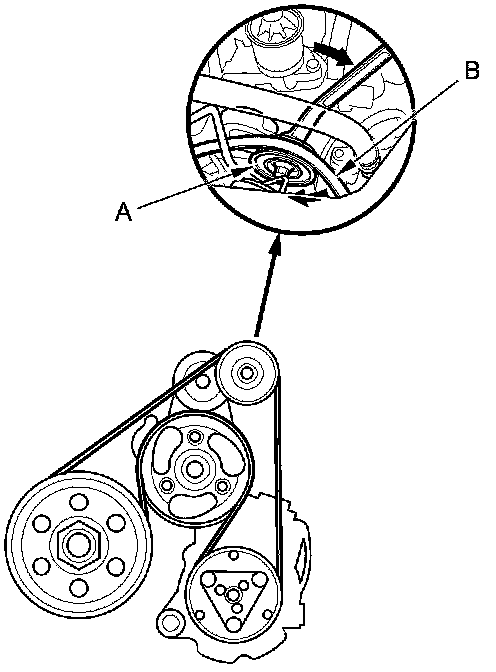 B
A